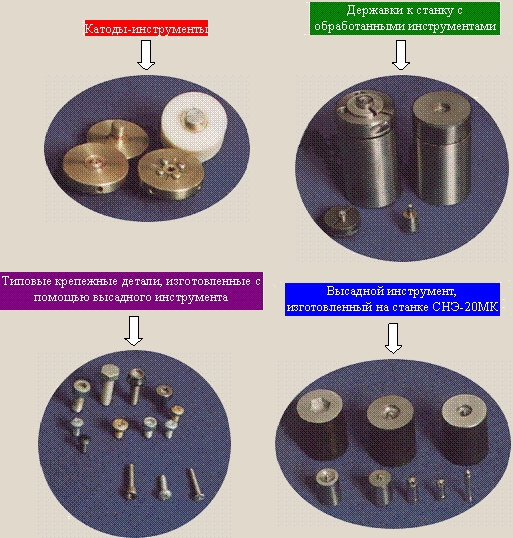 Катоды-инструменты

Державки к станку с обработанными инструментами

Типовые крепежные детали, изготовленные с помощью высадного инструмента

Высадной инструмент, изготовленный на станке СНЭ-20МК